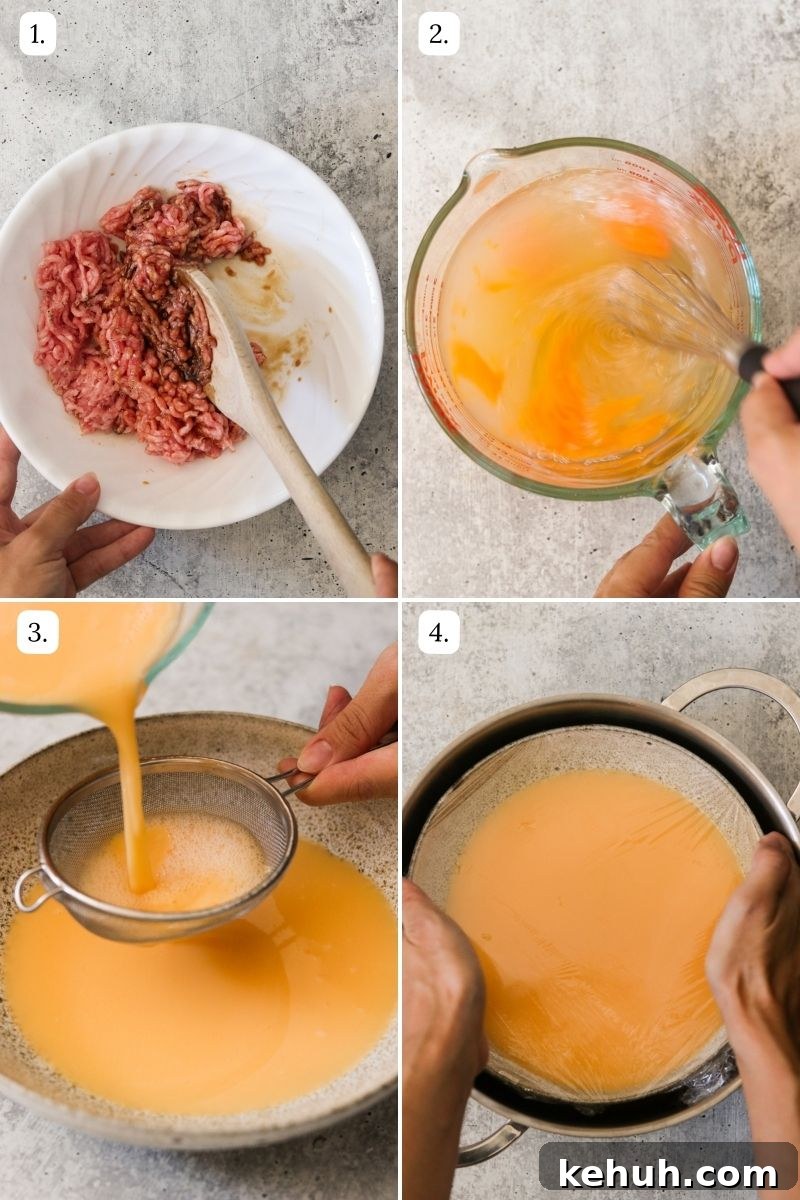 1.

2.

3.

4.

kehuh.com