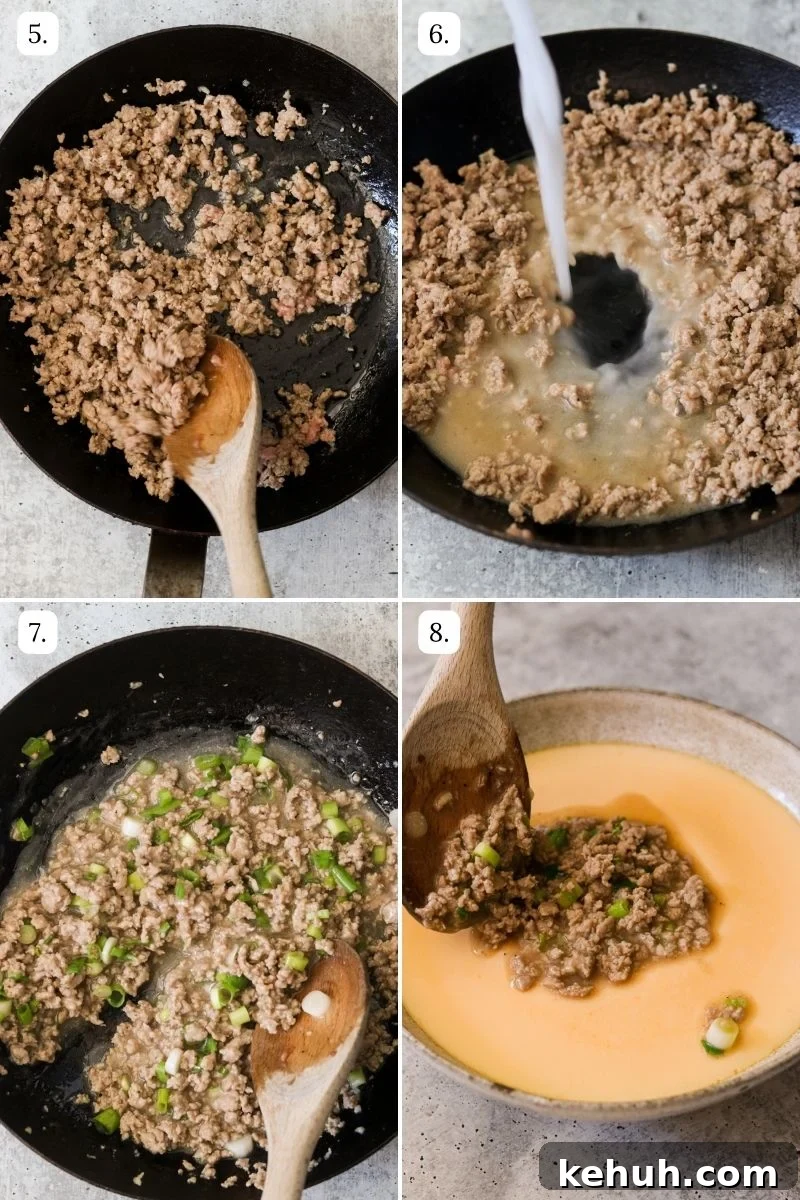 5.

6.

7.

8.

kehuh.com