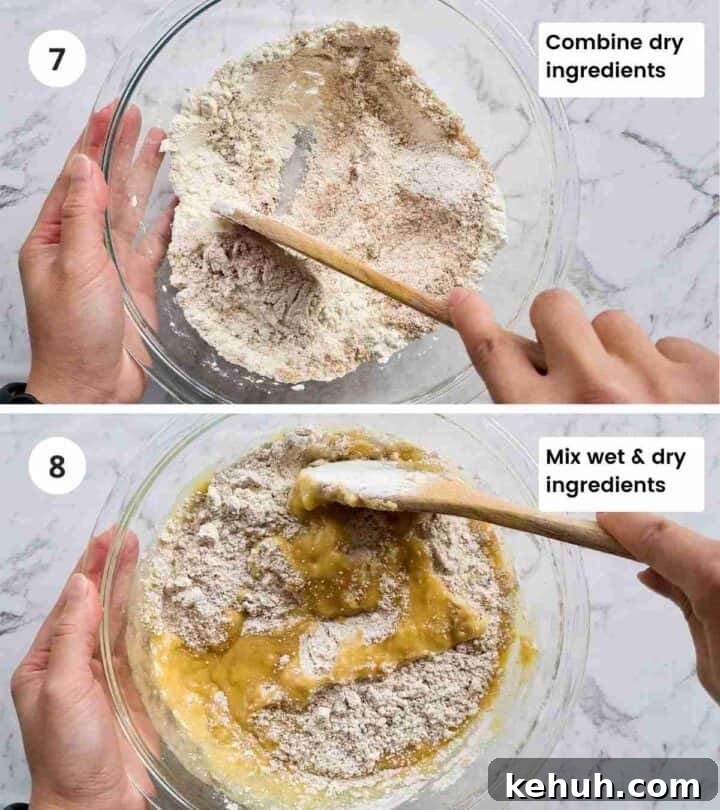 7

Combine dry ingredients

8

Mix wet & dry ingredients

kehuh.com